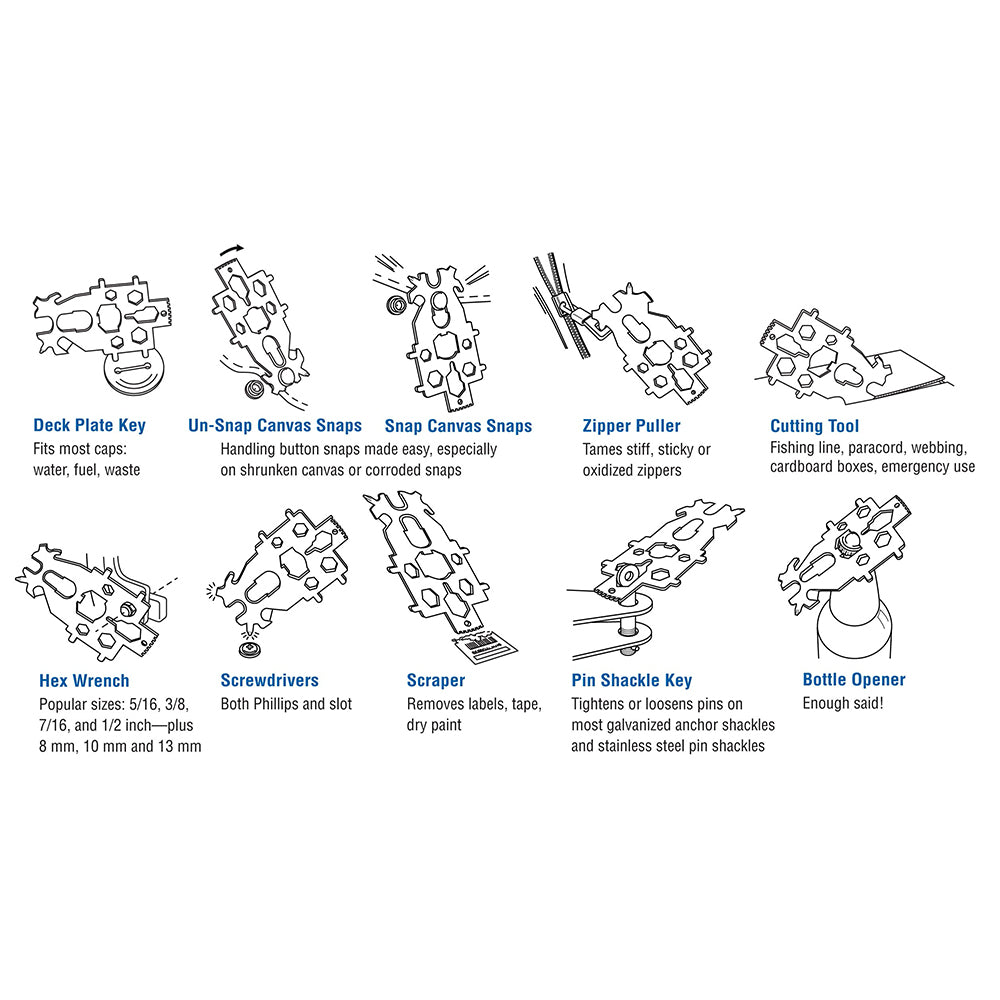 Deck Plate Key
Fits most caps: water, fuel, waste

Un-Snap Canvas Snaps

Snap Canvas Snaps

Handling button snaps made easy, especially on shrunken canvas or corroded snaps

Zipper Puller
Tames stiff, sticky or oxidized zippers

Cutting Tool
Fishing line, paracord, webbing, cardboard boxes, emergency use

Hex Wrench
Popular sizes: 5/16, 3/8, 7/16, and 1/2 inch—plus 8 mm, 10 mm and 13 mm

Screwdrivers
Both Phillips and slot

Scraper
Removes labels, tape, dry paint

Pin Shackle Key
Tightens or loosens pins on most galvanized anchor shackles and stainless steel pin shackles

Bottle Opener
Enough said!